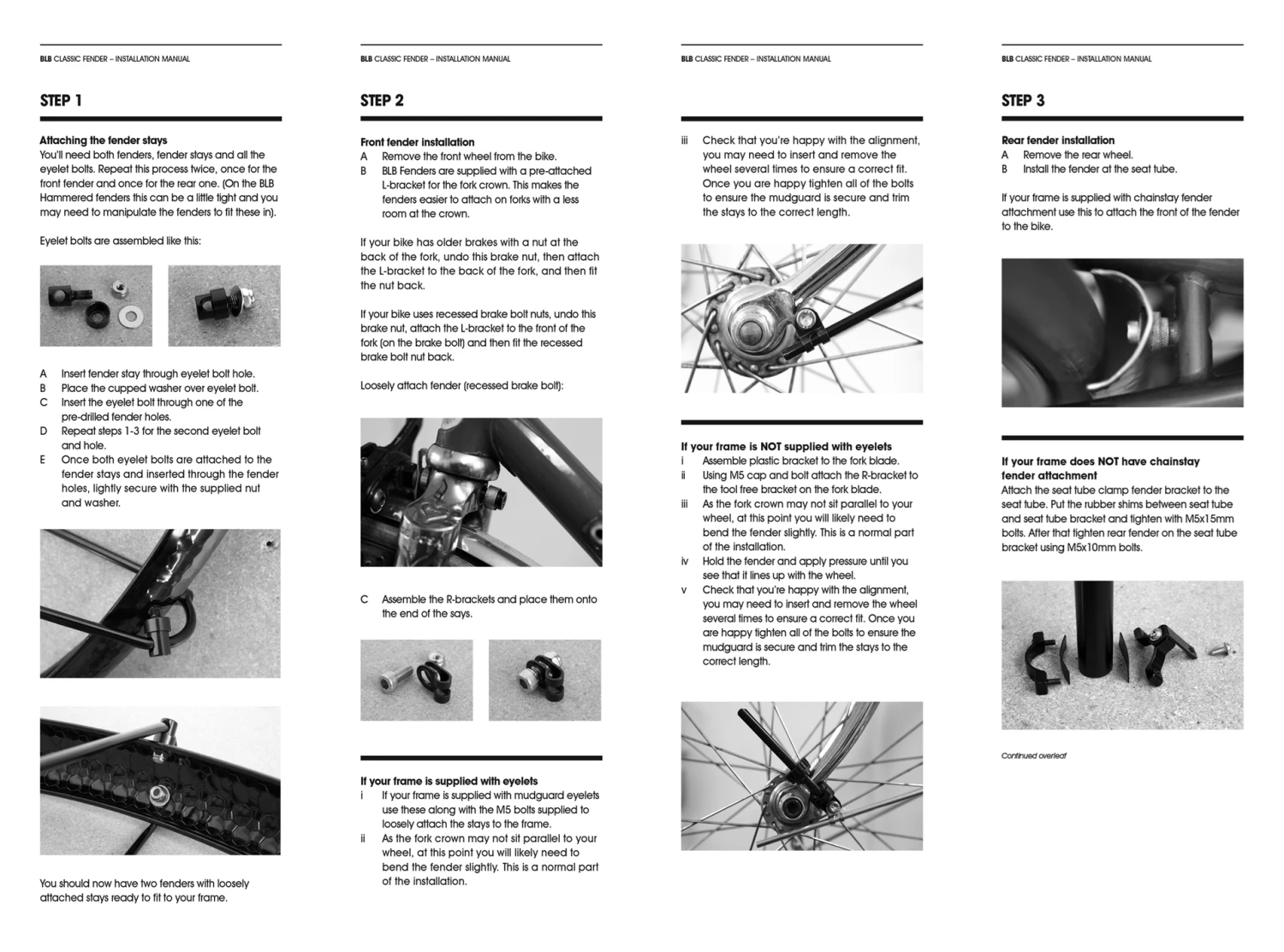 BLB CLASSIC FENDER – INSTALLATION MANUAL

STEP 1

Attaching the fender stays
You'll need both fenders, fender stays and all the eyelet bolts. Repeat this process twice, once for the front fender and once for the rear one. (On the BLB Hammered fenders this can be a little tight and you may need to manipulate the fenders to fit these in).

Eyelet bolts are assembled like this:

A Insert fender stay through eyelet bolt hole.
B Place the cupped washer over eyelet bolt.
C Insert the eyelet bolt through one of the pre-drilled fender holes.
D Repeat steps 1-3 for the second eyelet bolt and hole.
E Once both eyelet bolts are attached to the fender stays and inserted through the fender holes, lightly secure with the supplied nut and washer.

You should now have two fenders with loosely attached stays ready to fit to your frame.

BLB CLASSIC FENDER – INSTALLATION MANUAL

STEP 2

Front fender installation
A Remove the front wheel from the bike.
B BLB Fenders are supplied with a pre-attached L-bracket for the fork crown. This makes the fenders easier to attach on forks with a less room at the crown.

If your bike has older brakes with a nut at the back of the fork, undo this brake nut, then attach the L-bracket to the back of the fork, and then fit the nut back.

If your bike uses recessed brake bolt nuts, undo this brake nut, attach the L-bracket to the front of the fork (on the brake bolt) and then fit the recessed brake bolt nut back.

Loosely attach fender (recessed brake bolt):

C Assemble the R-brackets and place them onto the end of the says.

If your frame is supplied with eyelets
i If your frame is supplied with mudguard eyelets use these along with the M5 bolts supplied to loosely attach the stays to the frame.
ii As the fork crown may not sit parallel to your wheel, at this point you will likely need to bend the fender slightly. This is a normal part of the installation.

BLB CLASSIC FENDER – INSTALLATION MANUAL

iii Check that you're happy with the alignment, you may need to insert and remove the wheel several times to ensure a correct fit. Once you are happy tighten all of the bolts to ensure the mudguard is secure and trim the stays to the correct length.

If your frame is NOT supplied with eyelets
i Assemble plastic bracket to the fork blade.
ii Using M5 cap and bolt attach the R-bracket to the tool free bracket on the fork blade.
iii As the fork crown may not sit parallel to your wheel, at this point you will likely need to bend the fender slightly. This is a normal part of the installation.
iv Hold the fender and apply pressure until you see that it lines up with the wheel.
v Check that you're happy with the alignment, you may need to insert and remove the wheel several times to ensure a correct fit. Once you are happy tighten all of the bolts to ensure the mudguard is secure and trim the stays to the correct length.

BLB CLASSIC FENDER – INSTALLATION MANUAL

STEP 3

Rear fender installation
A Remove the rear wheel.
B Install the fender at the seat tube.

If your frame is supplied with chainstay fender attachment use this to attach the front of the fender to the bike.

If your frame does NOT have chainstay fender attachment
Attach the seat tube clamp fender bracket to the seat tube. Put the rubber shims between seat tube and seat tube bracket and tighten with M5x15mm bolts. After that tighten rear fender on the seat tube bracket using M5x10mm bolts.

Continued overleaf