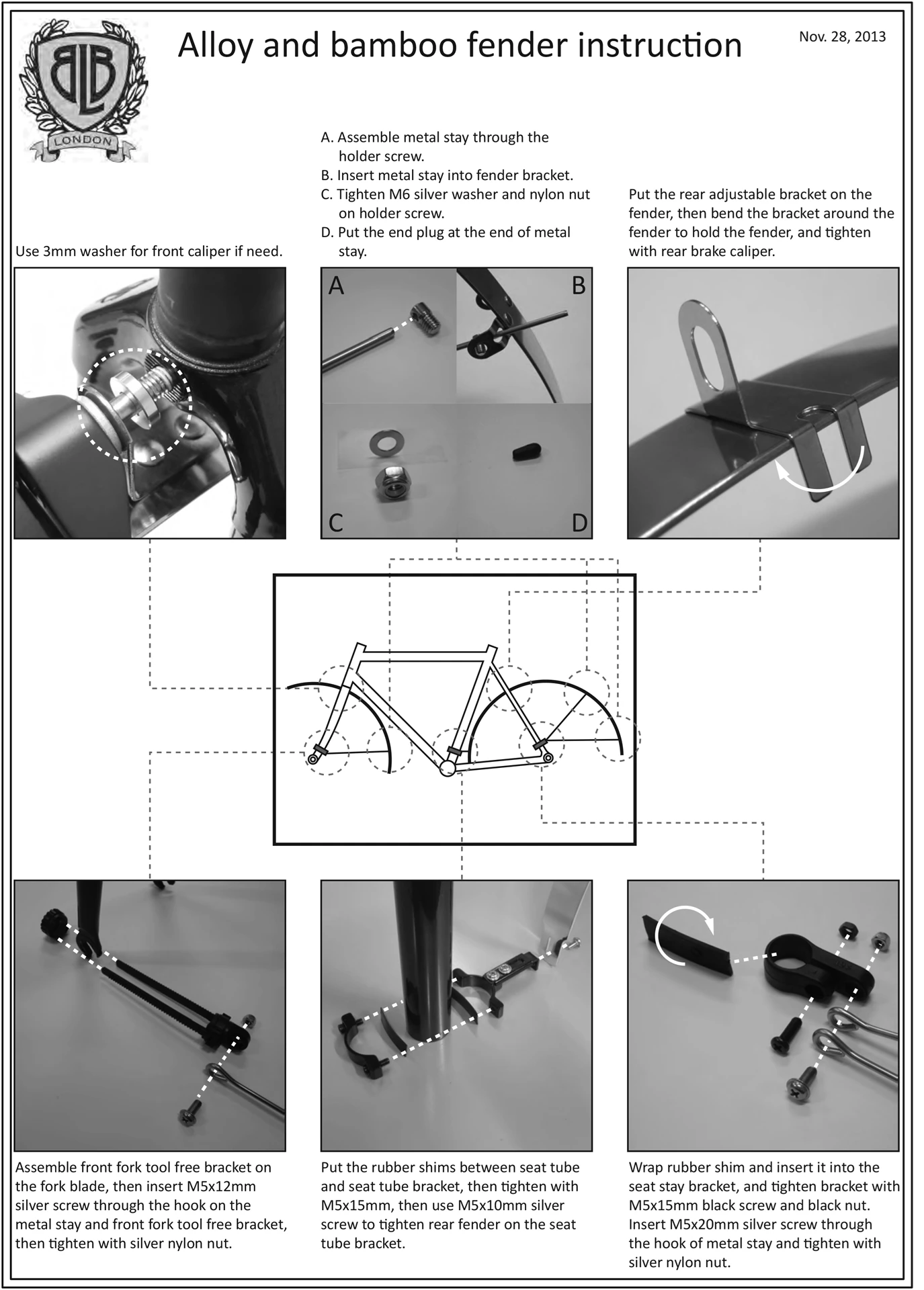 BLB
LONDON

Alloy and bamboo fender instruction

Nov. 28, 2013

Use 3mm washer for front caliper if need.

A. Assemble metal stay through the holder screw.
B. Insert metal stay into fender bracket.
C. Tighten M6 silver washer and nylon nut on holder screw.
D. Put the end plug at the end of metal stay.

Put the rear adjustable bracket on the fender, then bend the bracket around the fender to hold the fender, and tighten with rear brake caliper.

A

B

C

D

Assemble front fork tool free bracket on the fork blade, then insert M5x12mm silver screw through the hook on the metal stay and front fork tool free bracket, then tighten with silver nylon nut.

Put the rubber shims between seat tube and seat tube bracket, then tighten with M5x15mm, then use M5x10mm silver screw to tighten rear fender on the seat tube bracket.

Wrap rubber shim and insert it into the seat stay bracket, and tighten bracket with M5x15mm black screw and black nut. Insert M5x20mm silver screw through the hook of metal stay and tighten with silver nylon nut.